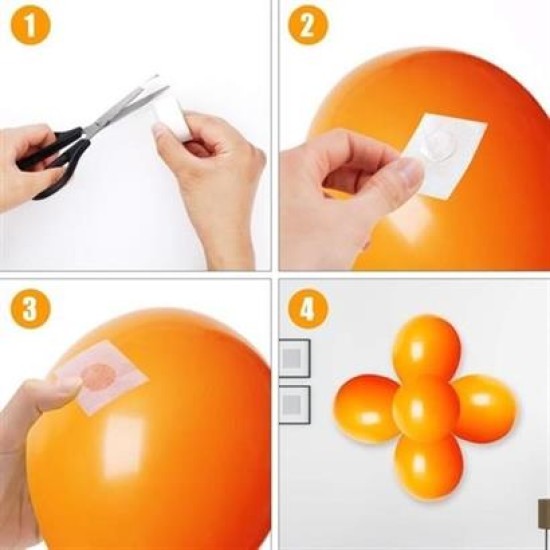 1

2

3

4