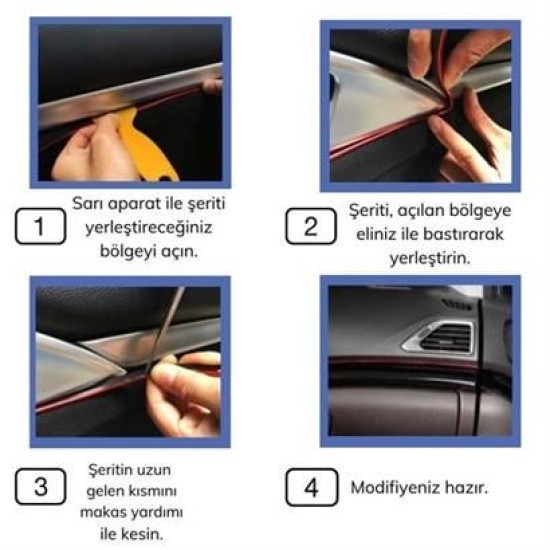 1

Sarı aparat ile şeriti yerleştireceğiniz bölgeyi açın.

2

Şeriti, açılan bölgeye eliniz ile bastırarak yerleştirin.

3

Şeritin uzun gelen kısmını makas yardımı ile kesin.

4

Modifiyeniz hazır.