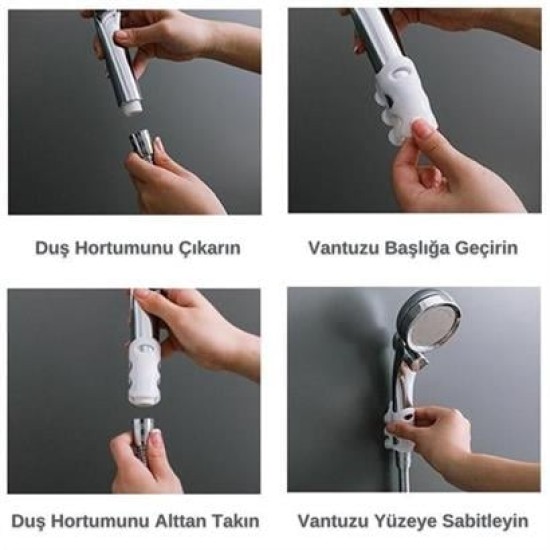 Duş Hortumunu Çıkarın

Vantuzu Başlığa Geçirin

Duş Hortumunu Alttan Takın

Vantuzu Yüzeye Sabitleyin