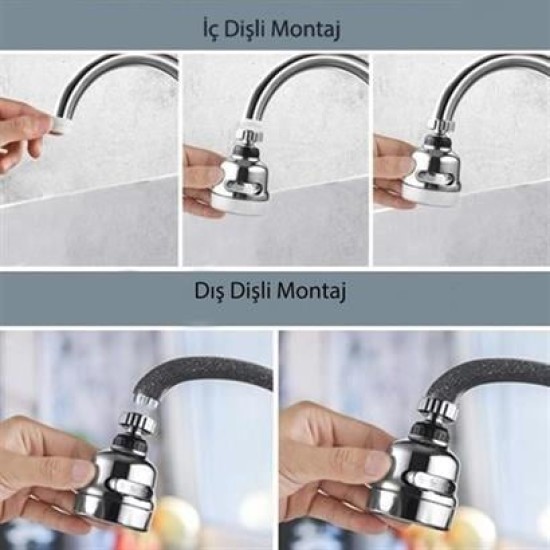 İç Dişli Montaj

Dış Dişli Montaj